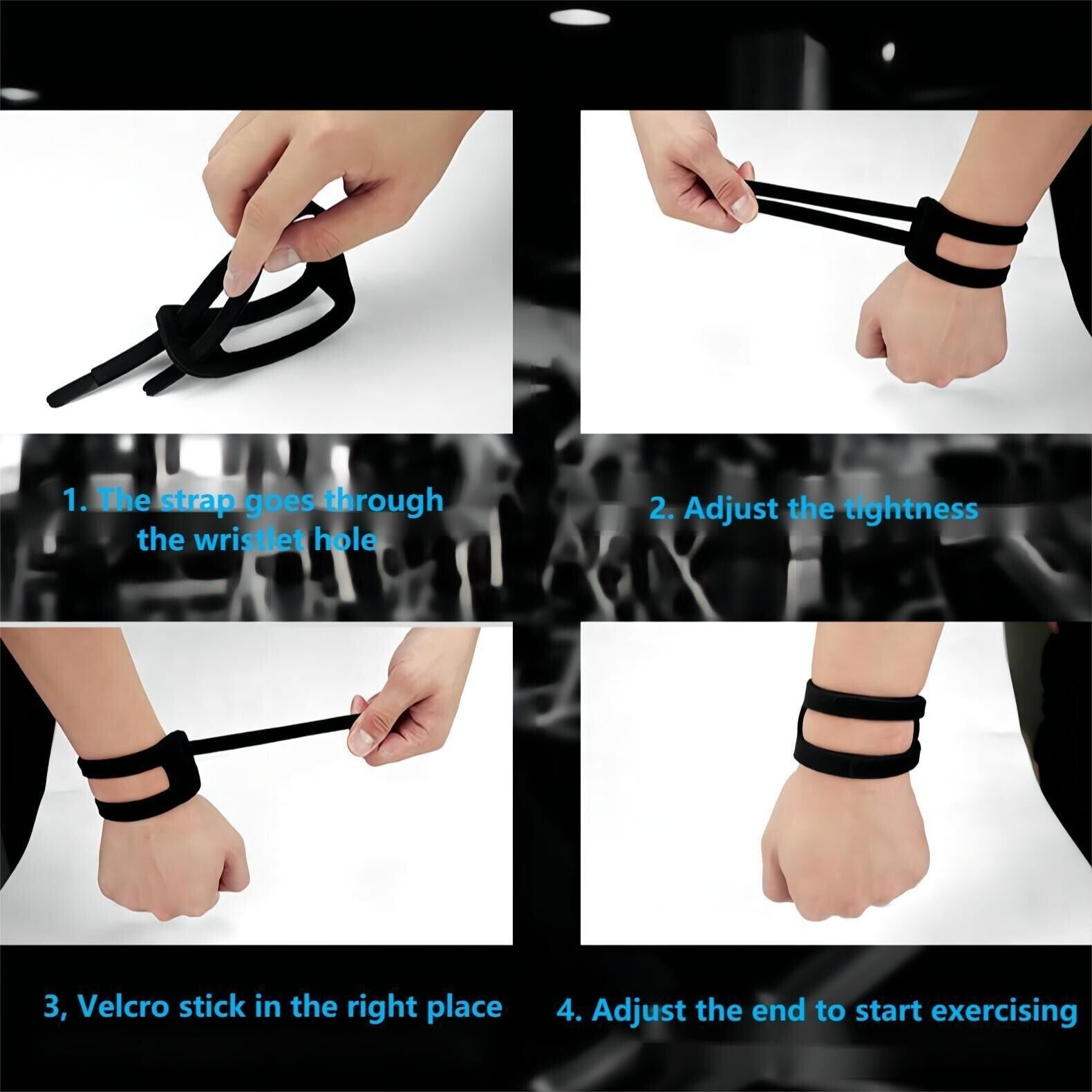 1. The strap goes through the wristlet hole

2. Adjust the tightness

3, Velcro stick in the right place

4. Adjust the end to start exercising