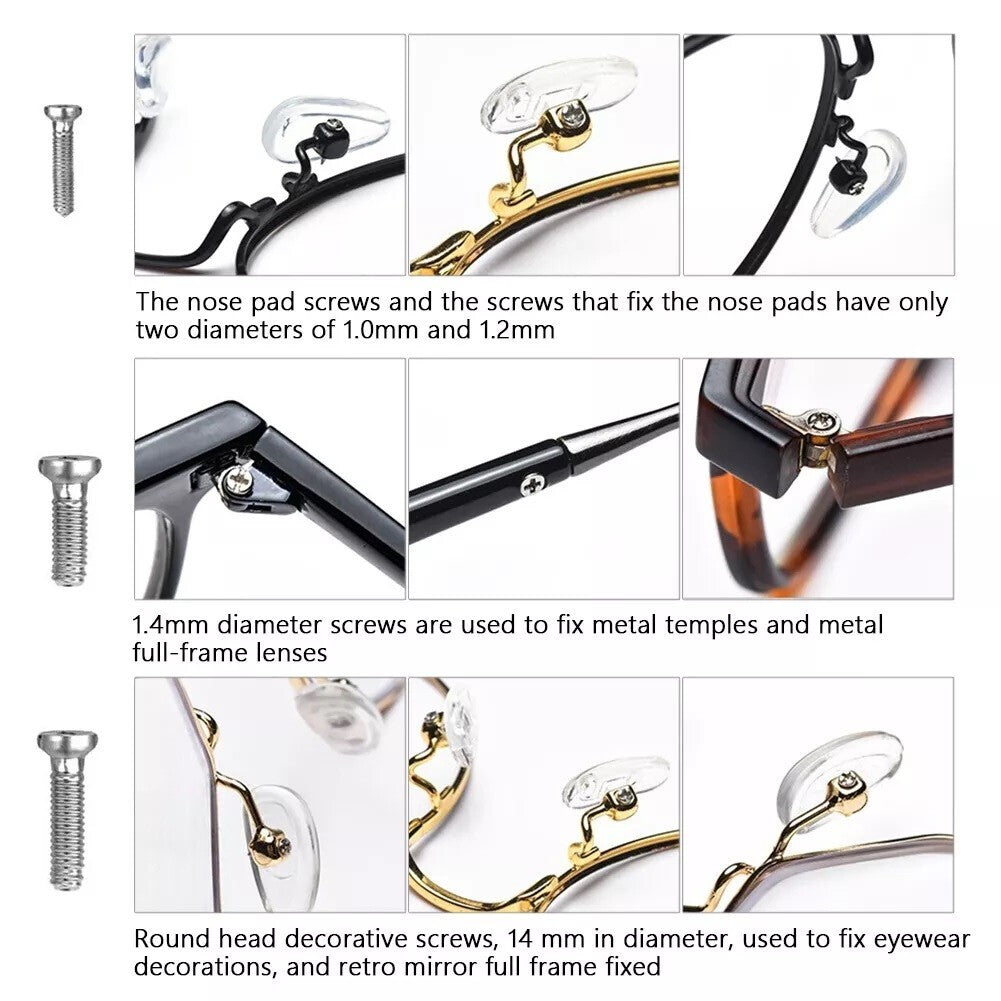 The nose pad screws and the screws that fix the nose pads have only two diameters of 1.0mm and 1.2mm

1.4mm diameter screws are used to fix metal temples and metal full-frame lenses

Round head decorative screws, 14 mm in diameter, used to fix eyewear decorations, and retro mirror full frame fixed