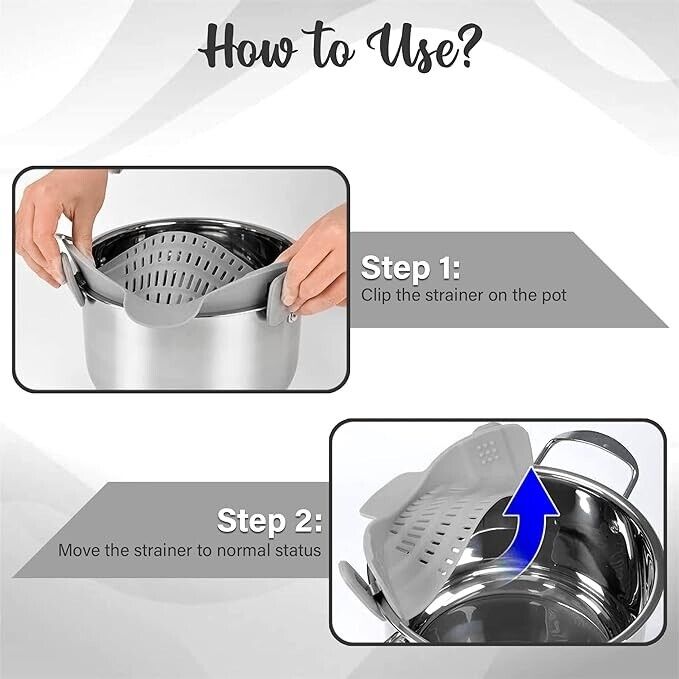 How to Use?

Step 1:
Clip the strainer on the pot

Step 2:
Move the strainer to normal status