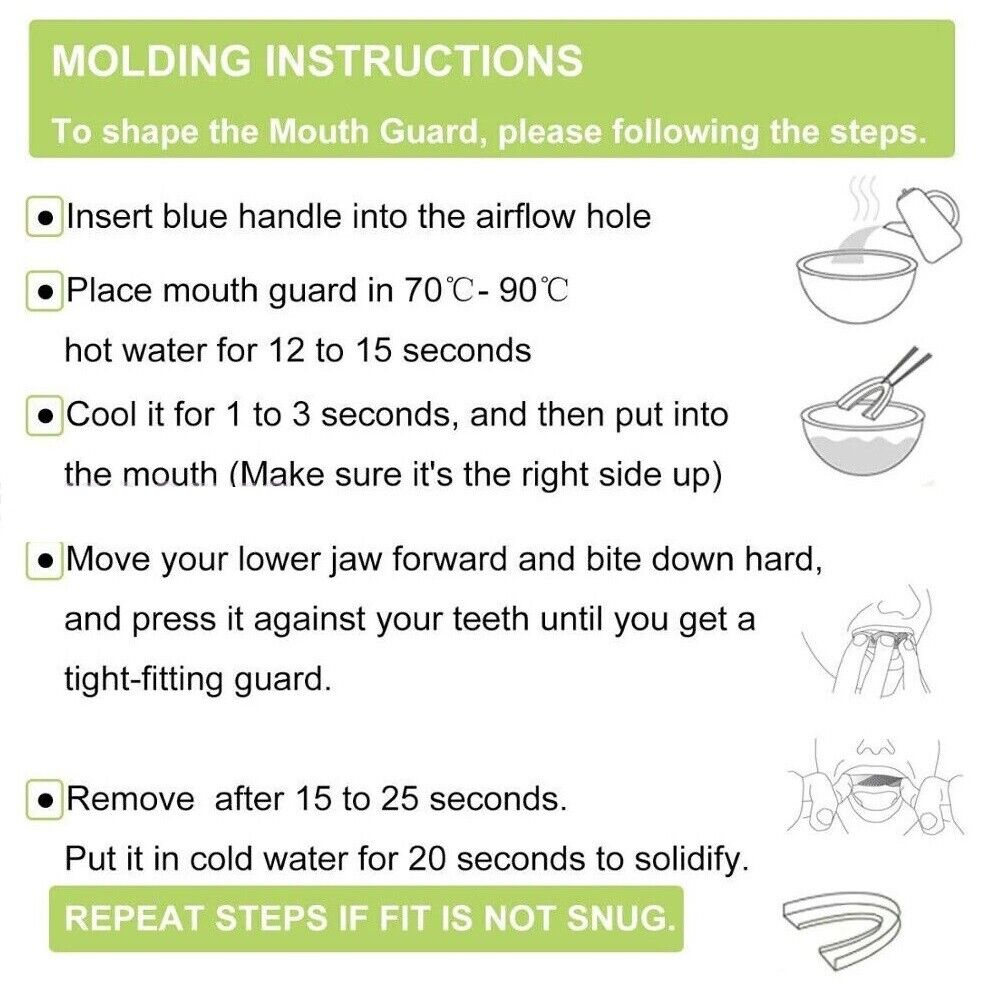 MOLDING INSTRUCTIONS

To shape the Mouth Guard, please following the steps.

● Insert blue handle into the airflow hole

● Place mouth guard in 70℃- 90℃ hot water for 12 to 15 seconds

● Cool it for 1 to 3 seconds, and then put into the mouth (Make sure it's the right side up)

● Move your lower jaw forward and bite down hard, and press it against your teeth until you get a tight-fitting guard.

● Remove after 15 to 25 seconds. Put it in cold water for 20 seconds to solidify.

REPEAT STEPS IF FIT IS NOT SNUG.